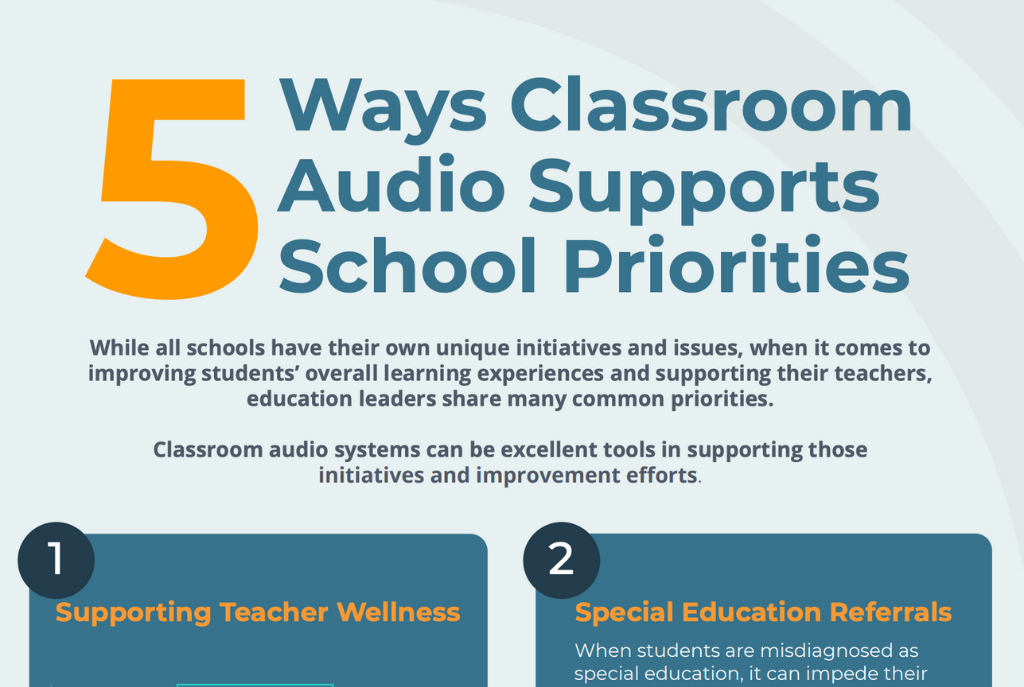 5 Ways Classroom Audio Supports School Priorities

While all schools have their own unique initiatives and issues, when it comes to improving students' overall learning experiences and supporting their teachers, education leaders share many common priorities.

Classroom audio systems can be excellent tools in supporting those initiatives and improvement efforts.

1

Supporting Teacher Wellness

2

Special Education Referrals

When students are misdiagnosed as special education, it can impede their